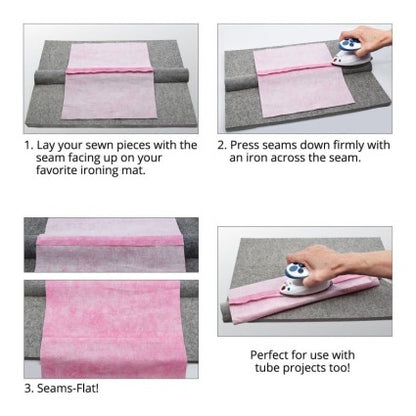 1. Lay your sewn pieces with the seam facing up on your favorite ironing mat.

2. Press seams down firmly with an iron across the seam.

3. Seams-Flat!

Perfect for use with tube projects too!